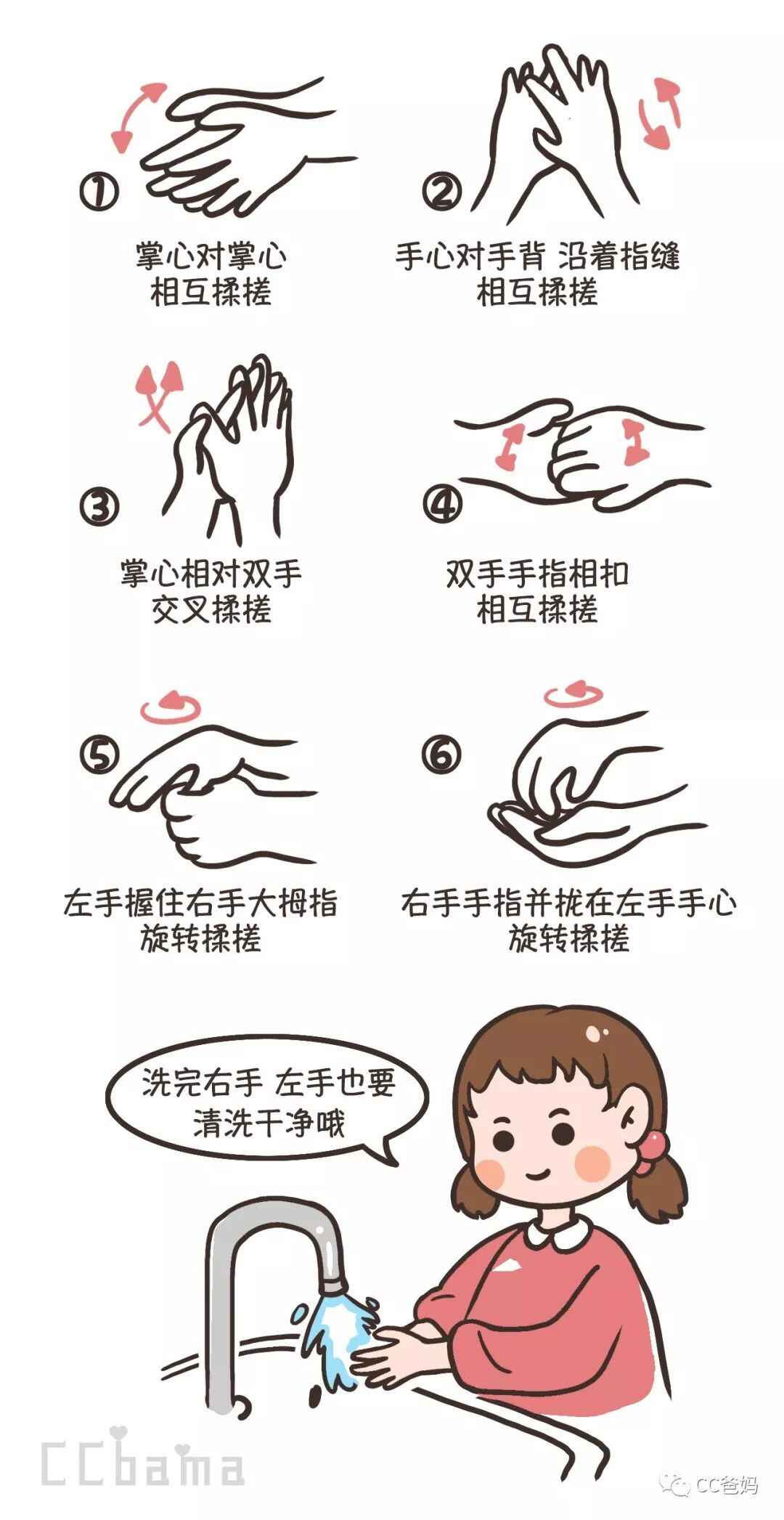 ①

掌心对掌心
相互揉搓

②

手心对手背 沿着指缝
相互揉搓

③

掌心相对双手
交叉揉搓

④

双手手指相扣
相互揉搓

⑤

左手握住右手大拇指
旋转揉搓

⑥

右手手指并拢在左手手心
旋转揉搓

洗完右手 左手也要
清洗干净哦

CCbama

CC爸妈