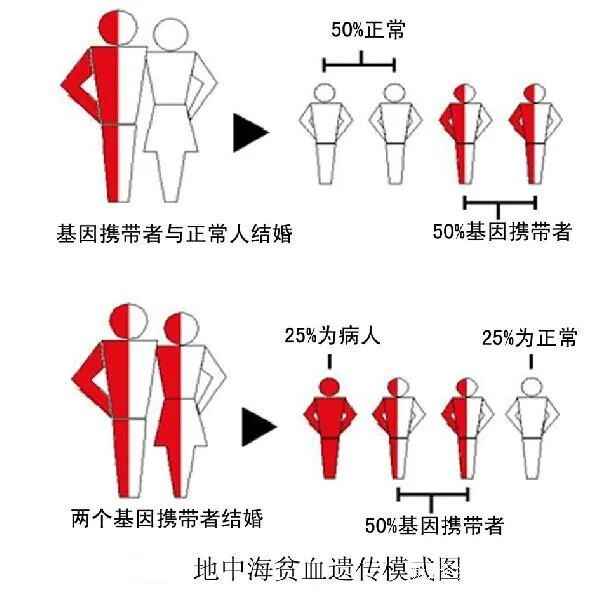 50%正常

基因携带者与正常人结婚

50%基因携带者

25%为病人

25%为正常

两个基因携带者结婚

50%基因携带者

地中海贫血遗传模式图