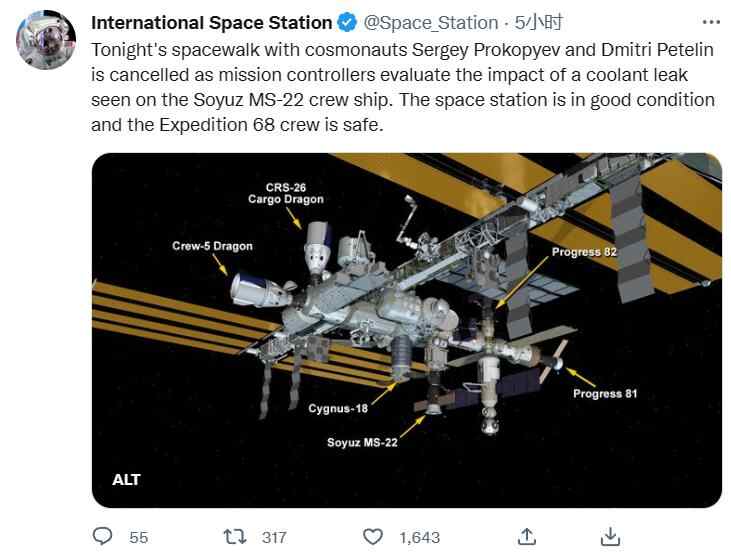 International Space Station @Space_Station · 5小时

Tonight's spacewalk with cosmonauts Sergey Prokopyev and Dmitri Petelin is cancelled as mission controllers evaluate the impact of a coolant leak seen on the Soyuz MS-22 crew ship. The space station is in good condition and the Expedition 68 crew is safe.

CRS-26 Cargo Dragon

Crew-5 Dragon

Progress 82

Progress 81

Cygnus-18

Soyuz MS-22

ALT

55 317 1,643