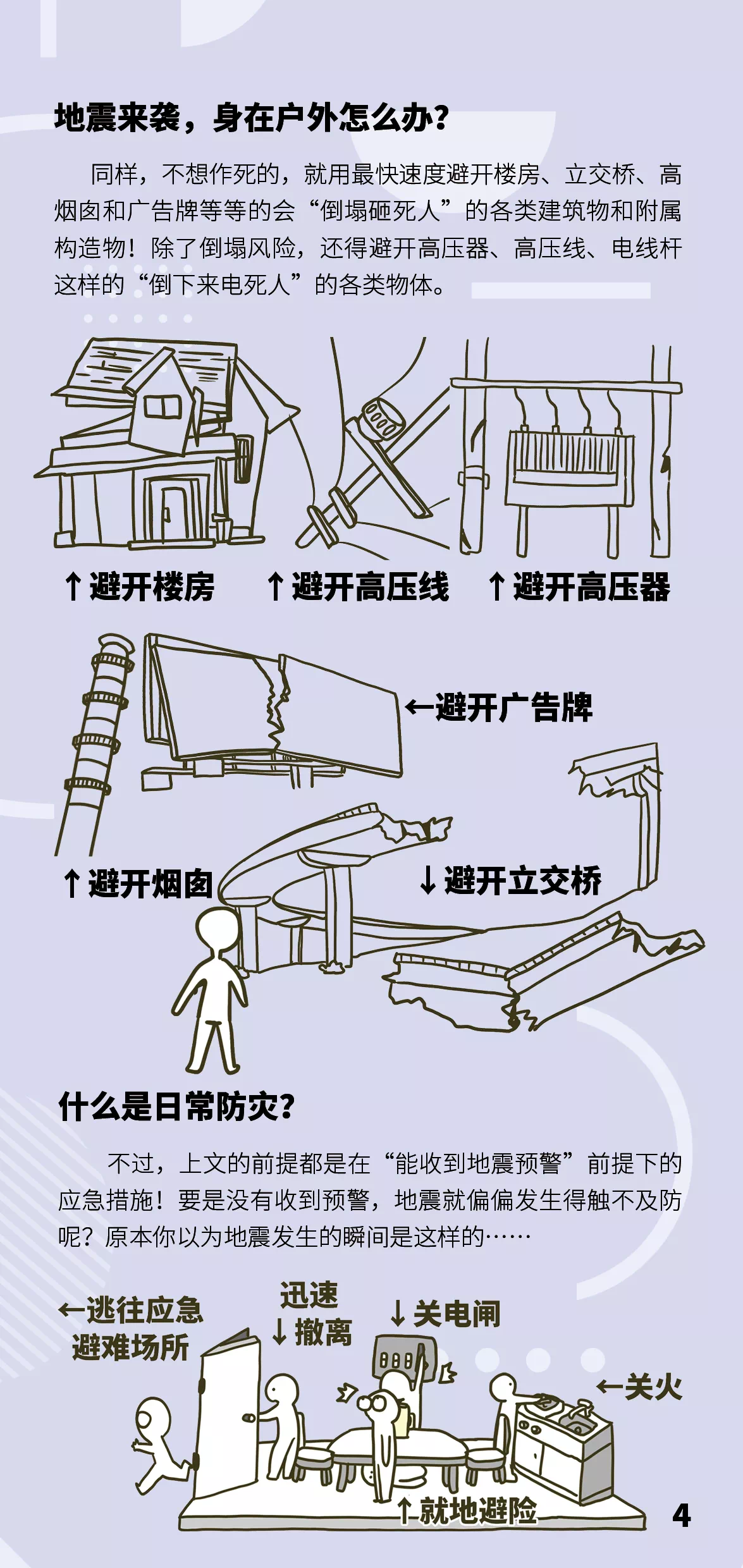 地震来袭，身在户外怎么办?

同样，不想作死的，就用最快速度避开楼房、立交桥、高烟囱和广告牌等等的会“倒塌砸死人”的各类建筑物和附属构造物！除了倒塌风险，还得避开高压器、高压线、电线杆这样的“倒下来电死人”的各类物体。

↑避开楼房 ↑避开高压线 ↑避开高压器

←避开广告牌

↑避开烟囱 ↓避开立交桥

什么是日常防灾?

不过，上文的前提都是在“能收到地震预警”前提下的应急措施！要是没有收到预警，地震就偏偏发生得触不及防呢？原本你以为地震发生的瞬间是这样的……

←逃往应急避难场所 迅速↓撤离 ↓关电闸 ←关火

↑就地避险

4