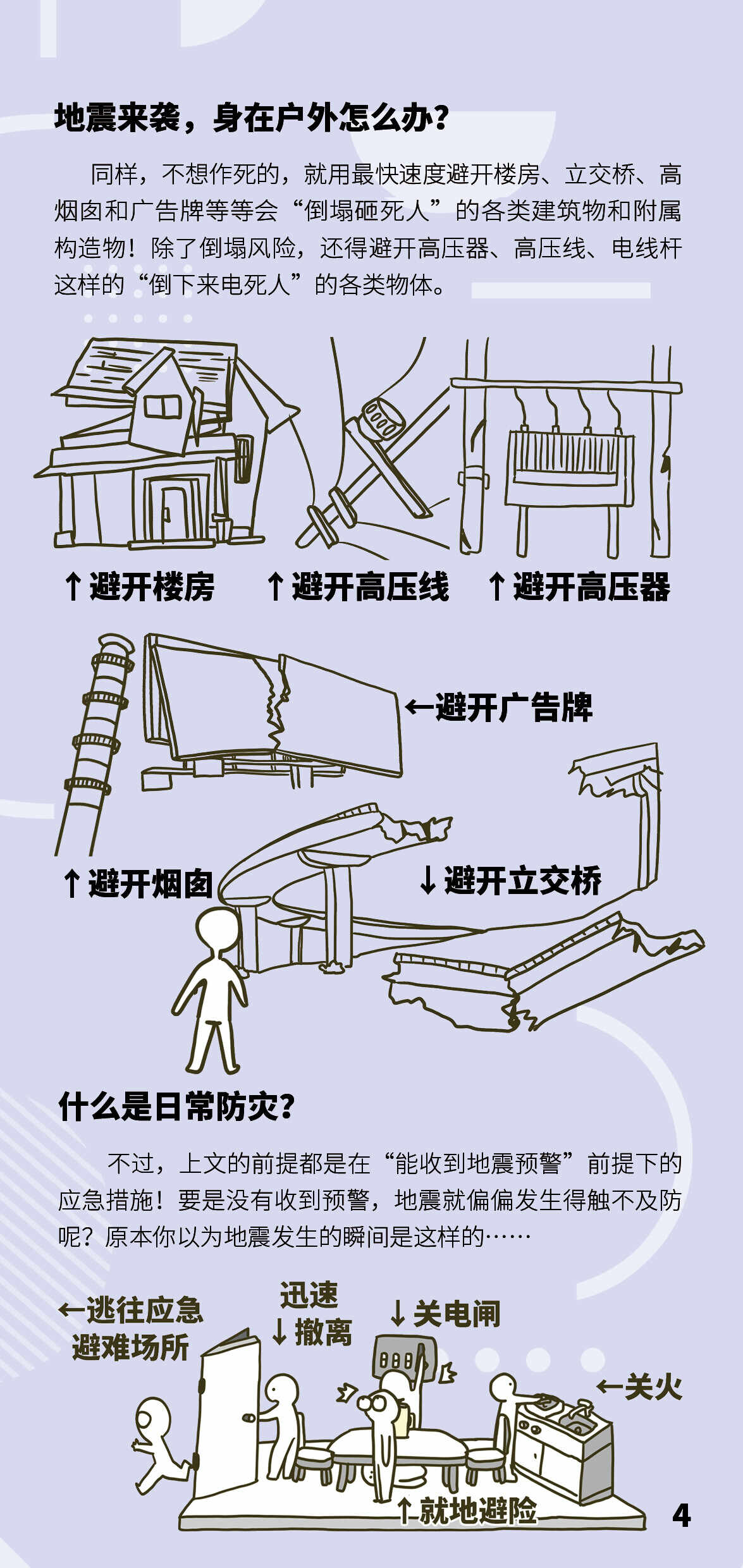 地震来袭，身在户外怎么办？

同样，不想作死的，就用最快速度避开楼房、立交桥、高烟囱和广告牌等等会“倒塌砸死人”的各类建筑物和附属构造物！除了倒塌风险，还得避开高压器、高压线、电线杆这样的“倒下来电死人”的各类物体。

↑避开楼房 ↑避开高压线 ↑避开高压器

←避开广告牌

↑避开烟囱

↓避开立交桥

什么是日常防灾？

不过，上文的前提都是在“能收到地震预警”前提下的应急措施！要是没有收到预警，地震就偏偏发生得触不及防呢？原本你以为地震发生的瞬间是这样的……

←逃往应急避难场所

迅速↓撤离

↓关电闸

←关火

↑就地避险

4