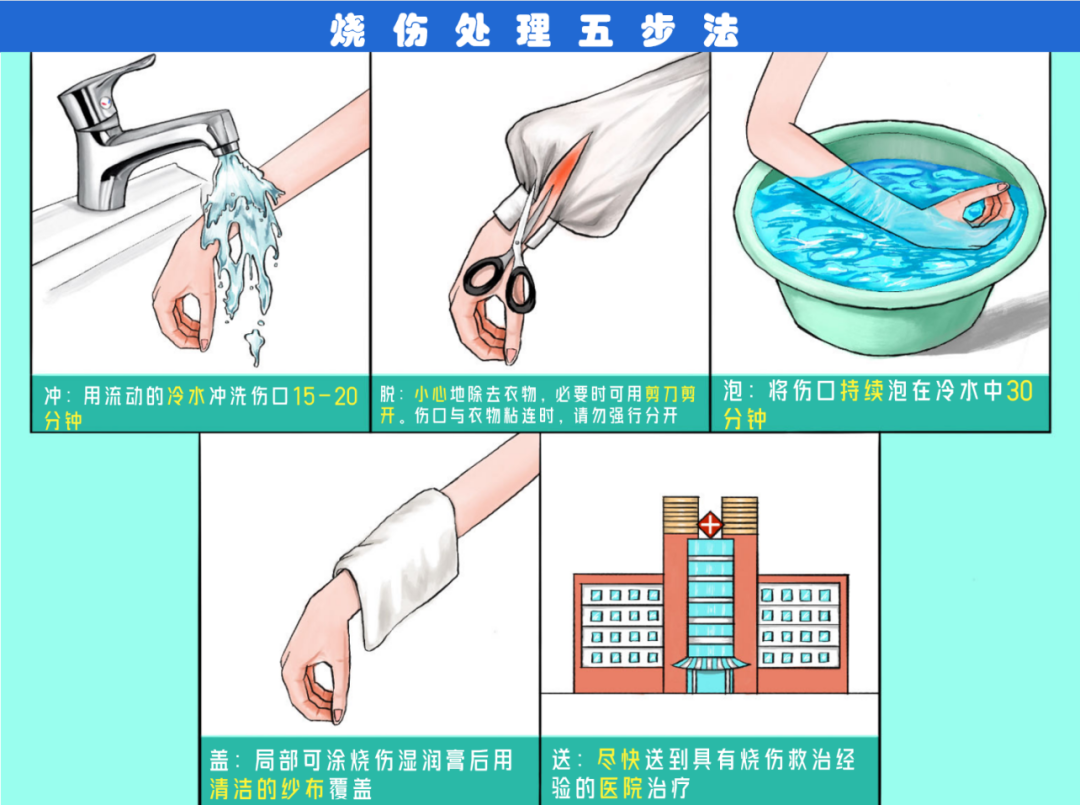 烧伤处理五步法

冲：用流动的冷水冲洗伤口15-20分钟

脱：小心地除去衣物，必要时可用剪刀剪开。伤口与衣物粘连时，请勿强行分开

泡：将伤口持续泡在冷水中30分钟

盖：局部可涂烧伤湿润膏后用清洁的纱布覆盖

送：尽快送到具有烧伤救治经验的医院治疗