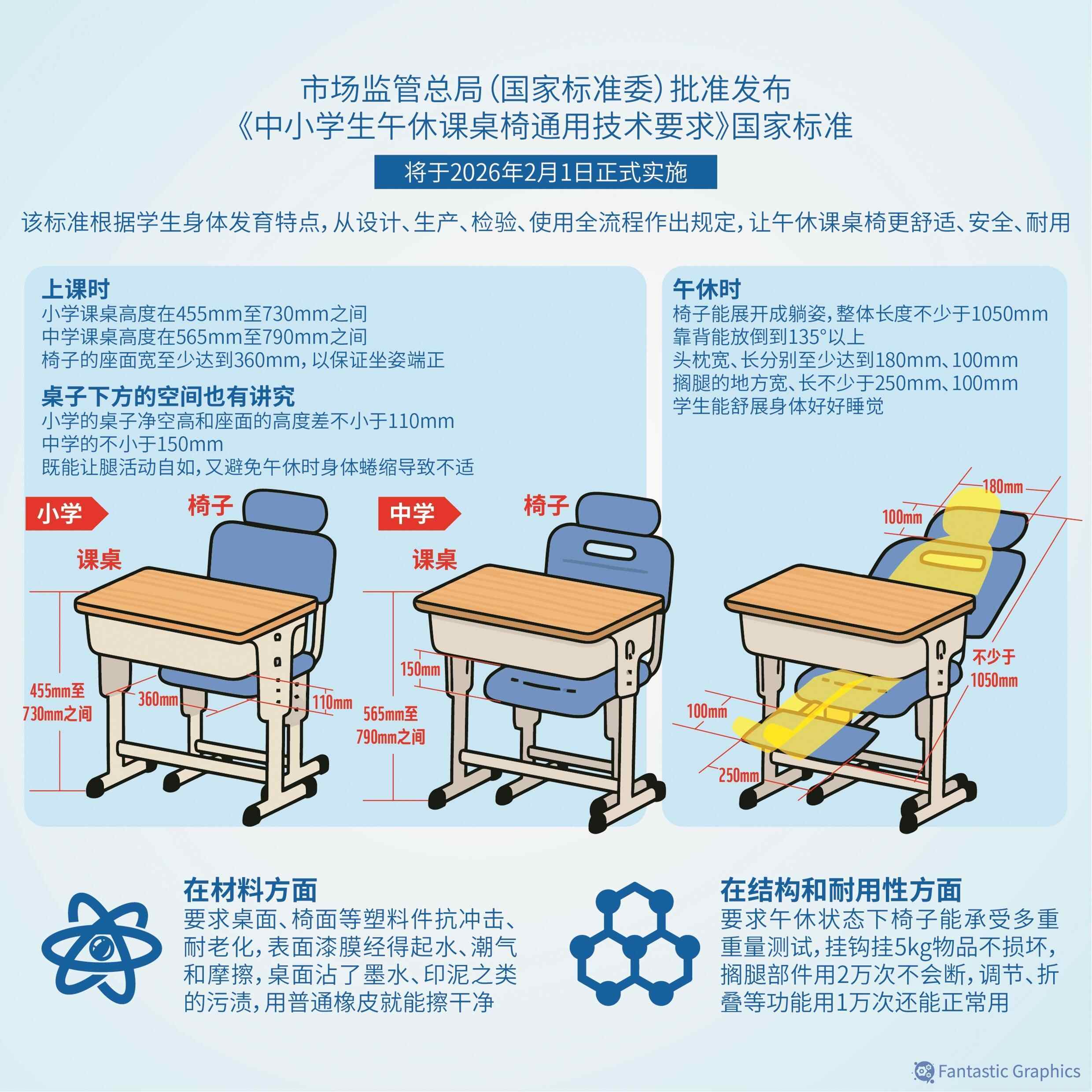 市场监管总局（国家标准委）批准发布
《中小学生午休课桌椅通用技术要求》国家标准

将于2026年2月1日正式实施

该标准根据学生身体发育特点，从设计、生产、检验、使用全流程作出规定，让午休课桌椅更舒适、安全、耐用

上课时
小学课桌高度在455mm至730mm之间
中学课桌高度在565mm至790mm之间
椅子的座面宽至少达到360mm，以保证坐姿端正

桌子下方的空间也有讲究
小学的桌子净空高和座面的高度差不小于110mm
中学的不小于150mm
既能让腿活动自如，又避免午休时身体蜷缩导致不适

小学
椅子
课桌
455mm至730mm之间
360mm
110mm

中学
椅子
课桌
150mm
565mm至790mm之间

午休时
椅子能展开成躺姿，整体长度不少于1050mm
靠背能放倒到135°以上
头枕宽、长分别至少达到180mm、100mm
搁腿的地方宽、长不少于250mm、100mm
学生能舒展身体好好睡觉

180mm
100mm
不少于1050mm
100mm
250mm

在材料方面
要求桌面、椅面等塑料件抗冲击、耐老化，表面漆膜经得起水、潮气和摩擦，桌面沾了墨水、印泥之类的污渍，用普通橡皮就能擦干净

在结构和耐用性方面
要求午休状态下椅子能承受多重重量测试，挂钩挂5kg物品不损坏，搁腿部件用2万次不会断，调节、折叠等功能用1万次还能正常用

Fantastic Graphics